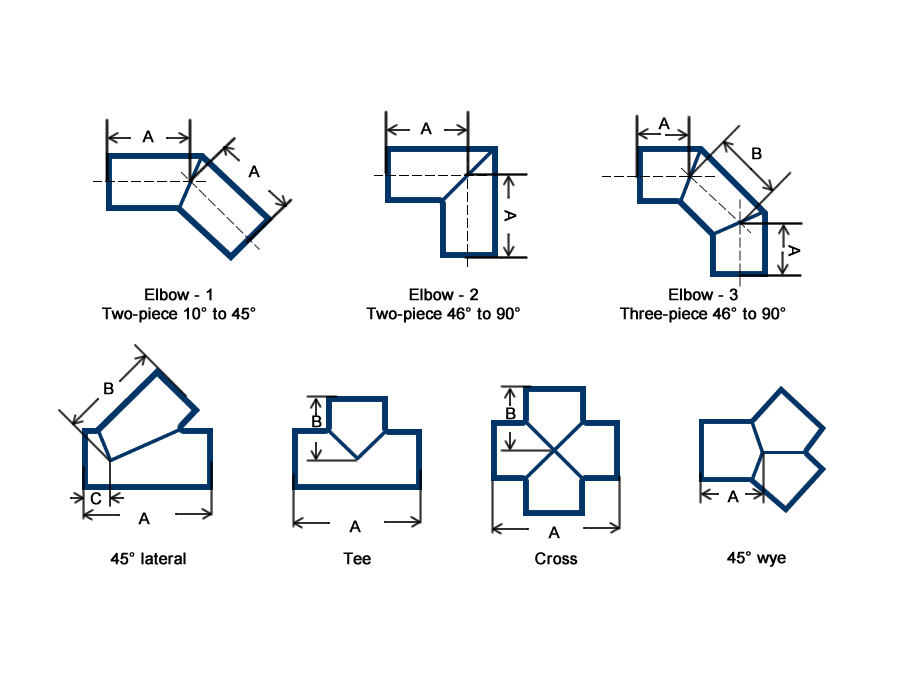 A

A

Elbow - 1
Two-piece 10° to 45°

A

A

Elbow - 2
Two-piece 46° to 90°

A

B

A

Elbow - 3
Three-piece 46° to 90°

B

C

A

45° lateral

B

A

Tee

B

A

Cross

A

45° wye